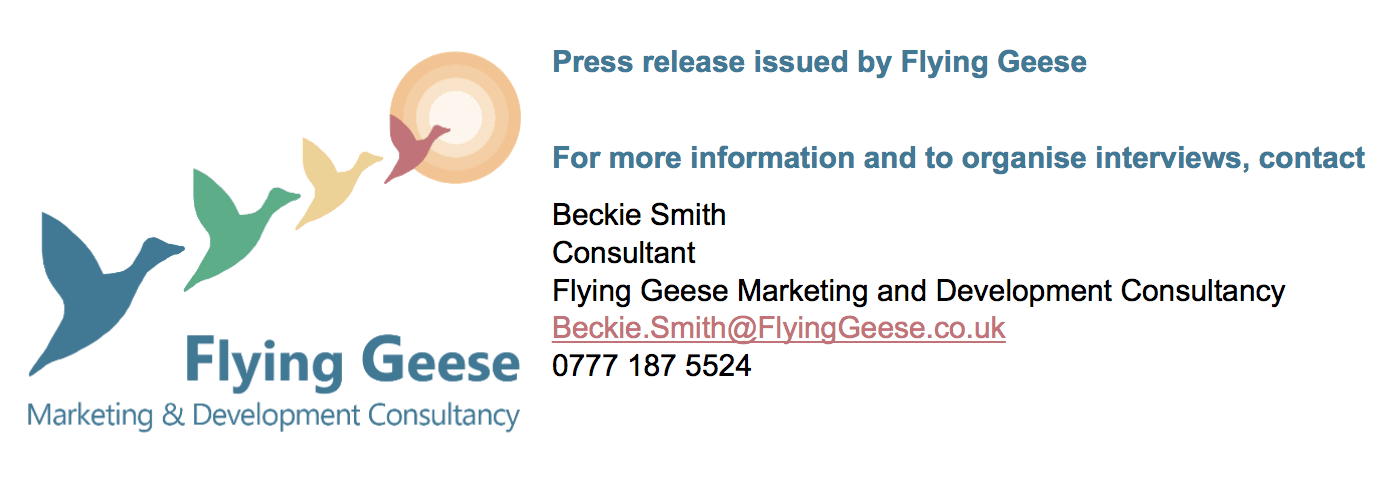 Flying Geese
Marketing & Development Consultancy

Press release issued by Flying Geese

For more information and to organise interviews, contact

Beckie Smith
Consultant
Flying Geese Marketing and Development Consultancy
Beckie.Smith@FlyingGeese.co.uk
0777 187 5524